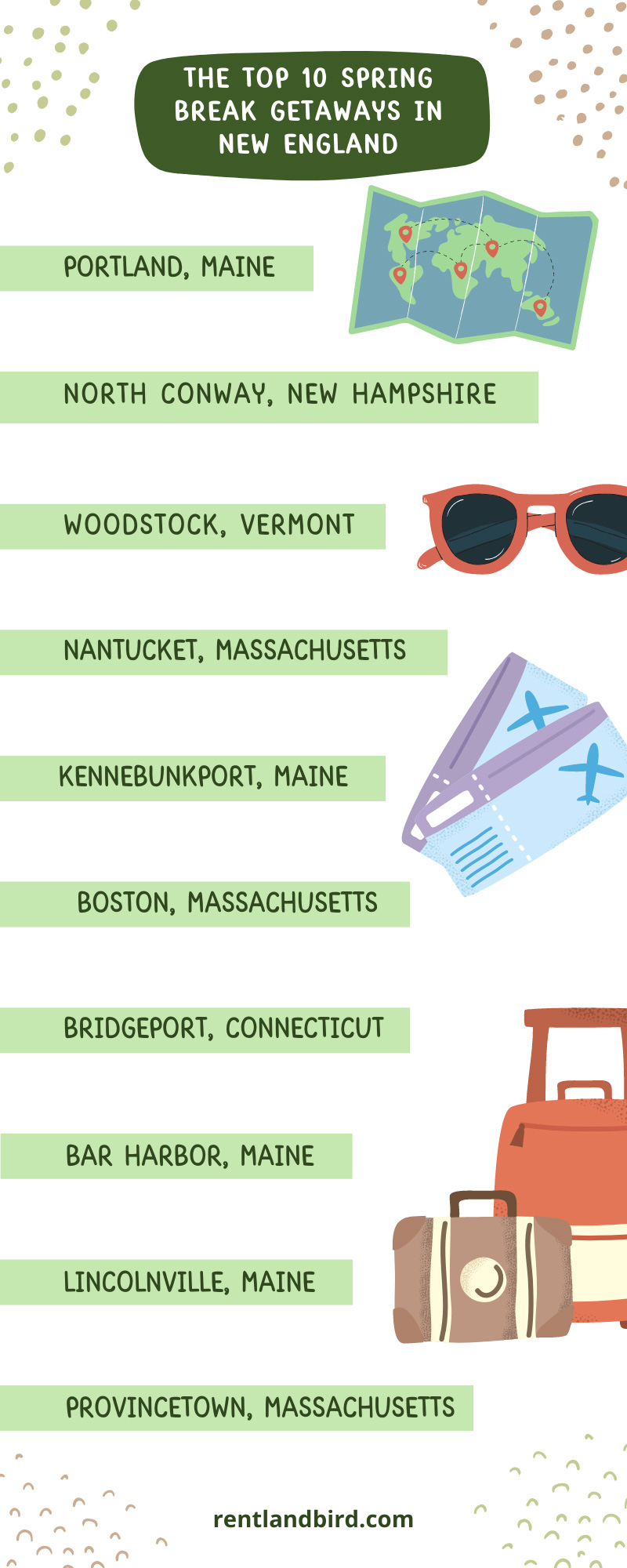 THE TOP 10 SPRING BREAK GETAWAYS IN NEW ENGLAND

PORTLAND, MAINE

NORTH CONWAY, NEW HAMPSHIRE

WOODSTOCK, VERMONT

NANTUCKET, MASSACHUSETTS

KENNEBUNKPORT, MAINE

BOSTON, MASSACHUSETTS

BRIDGEPORT, CONNECTICUT

BAR HARBOR, MAINE

LINCOLNVILLE, MAINE

PROVINCETOWN, MASSACHUSETTS

rentlandbird.com