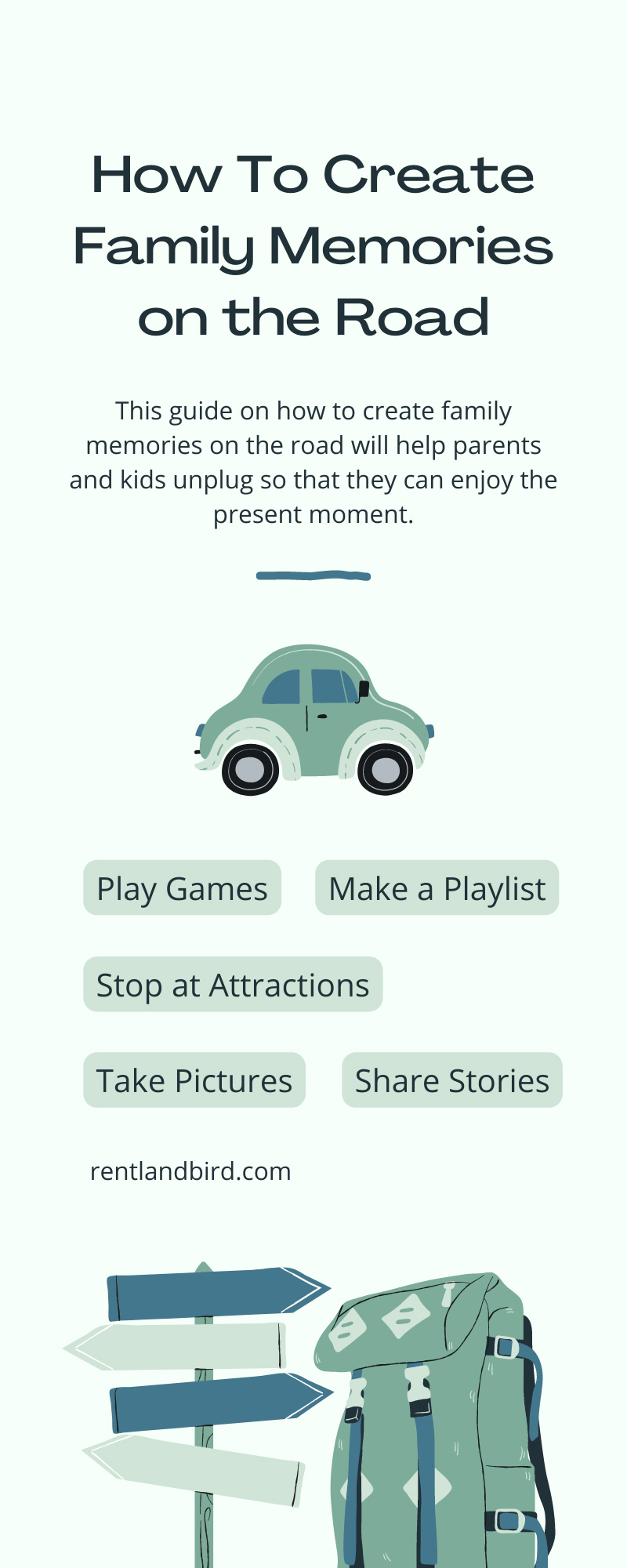 How To Create Family Memories on the Road

This guide on how to create family memories on the road will help parents and kids unplug so that they can enjoy the present moment.

Play Games

Make a Playlist

Stop at Attractions

Take Pictures

Share Stories

rentlandbird.com