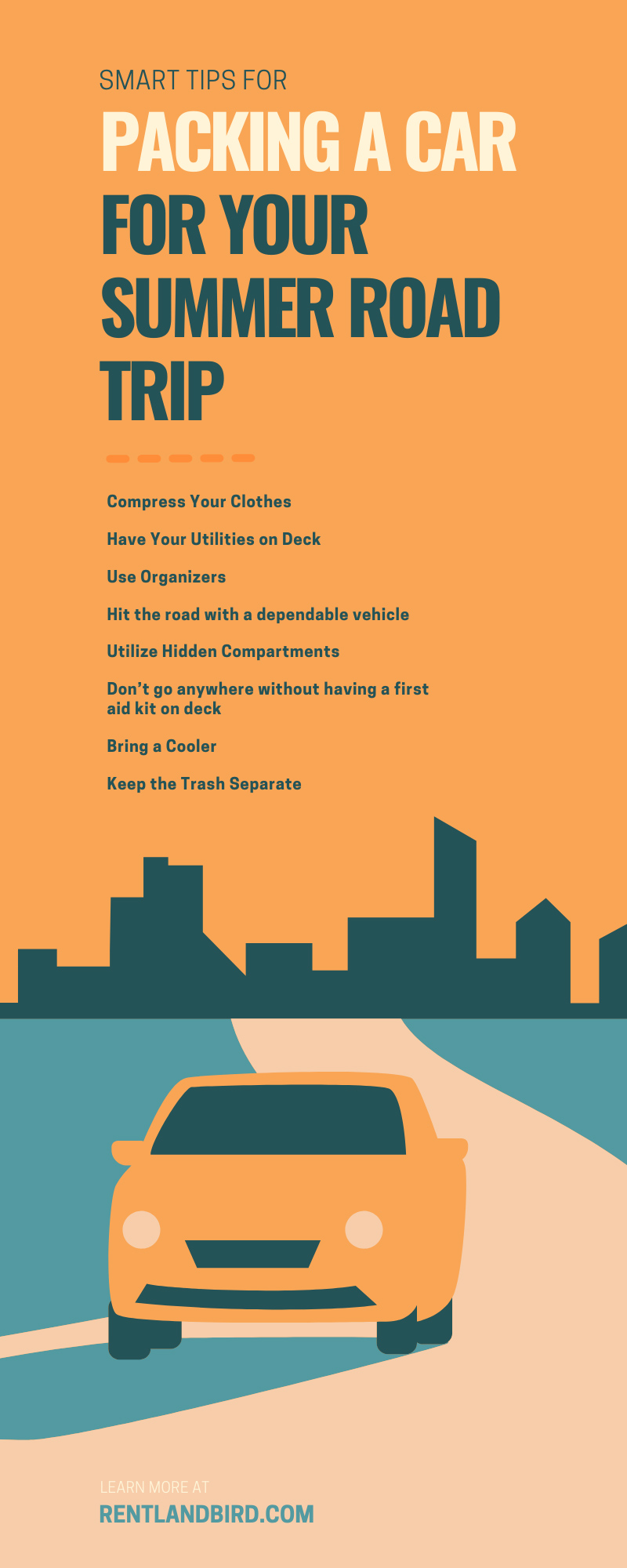 SMART TIPS FOR
PACKING A CAR FOR YOUR SUMMER ROAD TRIP

Compress Your Clothes

Have Your Utilities on Deck

Use Organizers

Hit the road with a dependable vehicle

Utilize Hidden Compartments

Don't go anywhere without having a first aid kit on deck

Bring a Cooler

Keep the Trash Separate

LEARN MORE AT
RENTLANDBIRD.COM